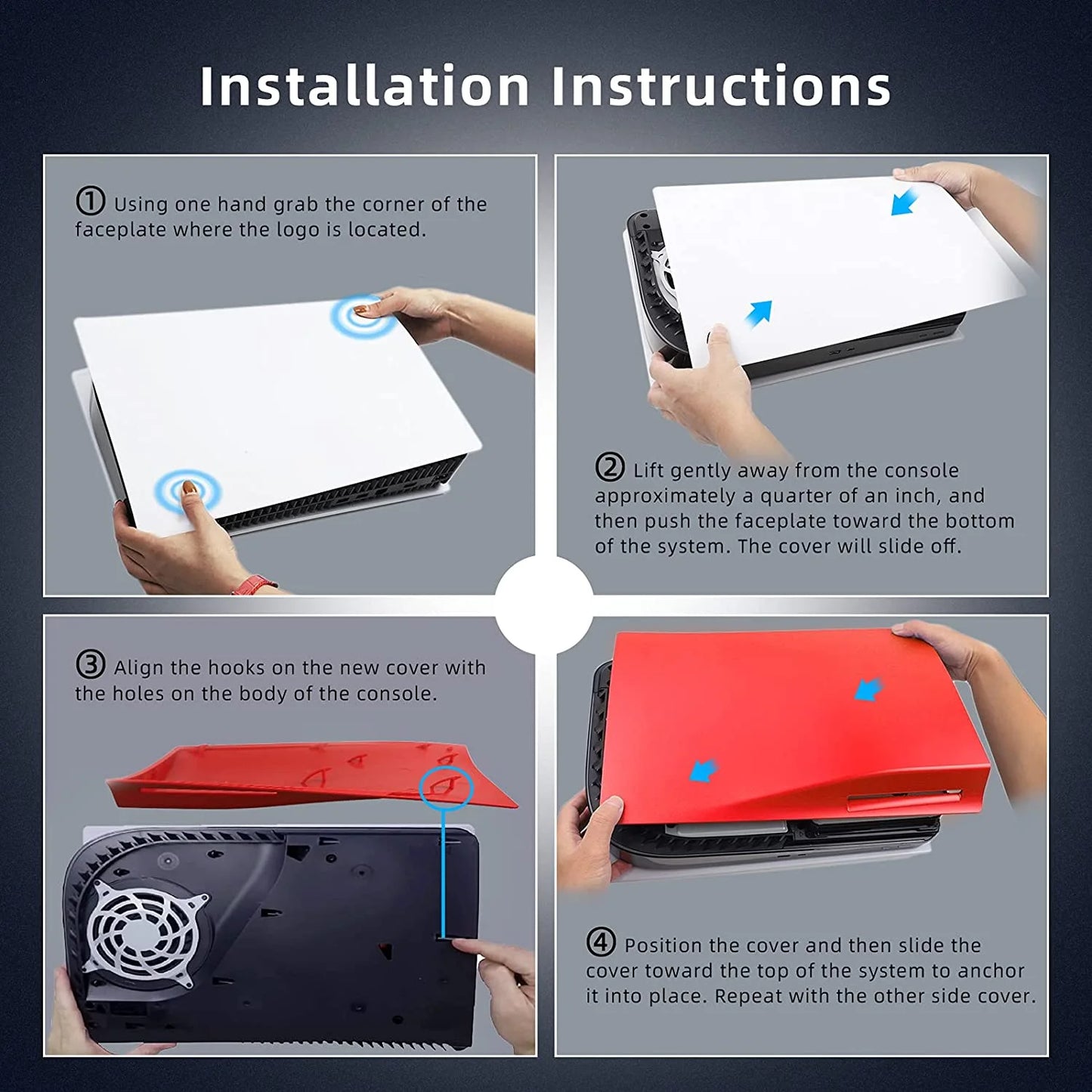 Installation Instructions

① Using one hand grab the corner of the faceplate where the logo is located.

② Lift gently away from the console approximately a quarter of an inch, and then push the faceplate toward the bottom of the system. The cover will slide off.

③ Align the hooks on the new cover with the holes on the body of the console.

④ Position the cover and then slide the cover toward the top of the system to anchor it into place. Repeat with the other side cover.